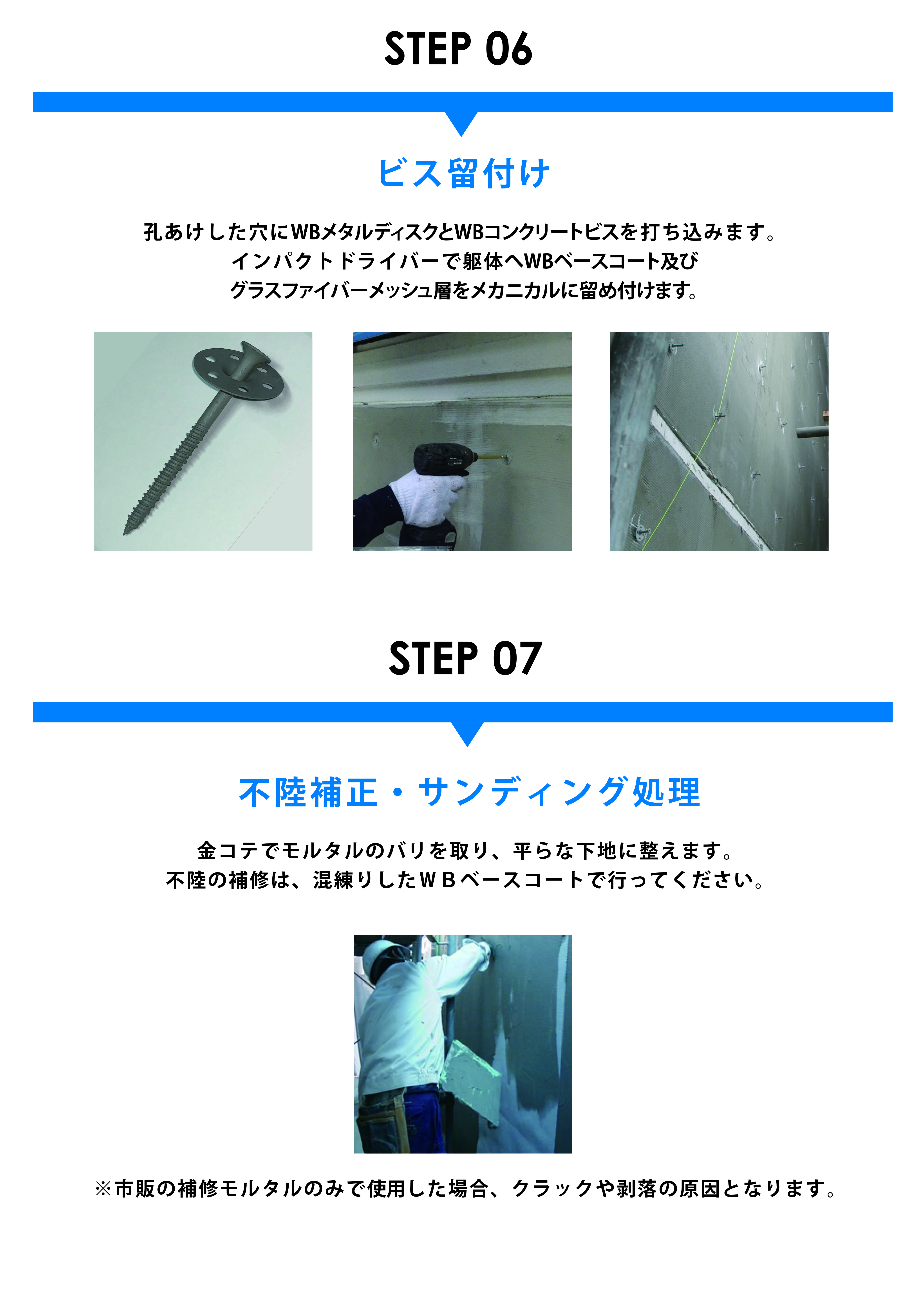 STEP 06

ビス留付け

孔あけした穴にWBメタルディスクとWBコンクリートビスを打ち込みます。
インパクトドライバーで躯体へWBベースコート及び
グラスファイバーメッシュ層をメカニカルに留め付けます。

STEP 07

不陸補正・サンディング処理

金コテでモルタルのバリを取り、平らな下地に整えます。
不陸の補修は、混練りしたＷＢベースコートで行ってください。

※市販の補修モルタルのみで使用した場合、クラックや剥落の原因となります。