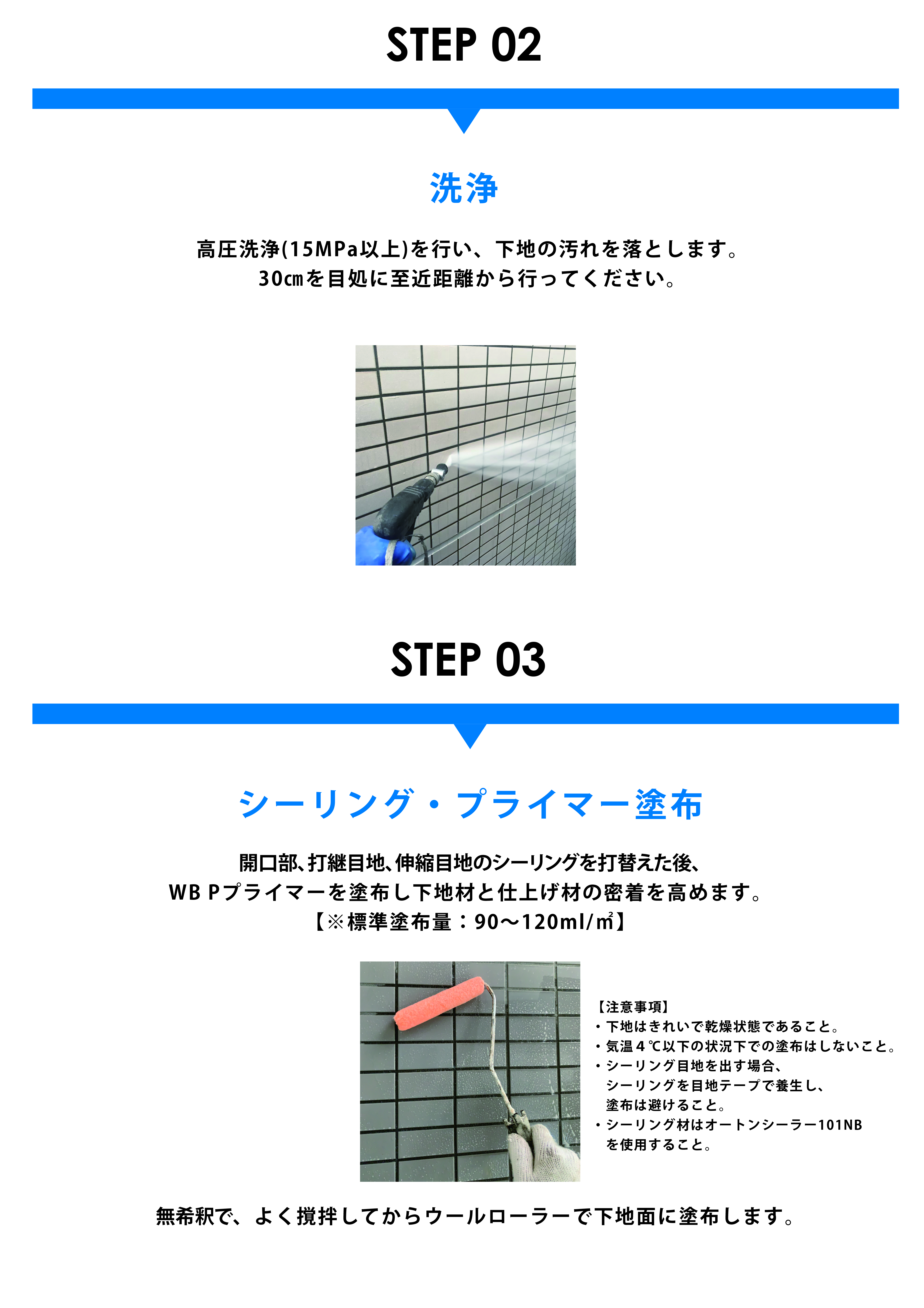 STEP 02

洗浄

高圧洗浄(15MPa以上)を行い、下地の汚れを落とします。
30cmを目処に至近距離から行ってください。

STEP 03

シーリング・プライマー塗布

開口部、打継目地、伸縮目地のシーリングを打替えた後、
WB Pプライマーを塗布し下地材と仕上げ材の密着を高めます。
【※標準塗布量：90～120ml/㎡】

【注意事項】
・下地はきれいで乾燥状態であること。
・気温４℃以下の状況下での塗布はしないこと。
・シーリング目地を出す場合、
シーリングを目地テープで養生し、
塗布は避けること。
・シーリング材はオートンシーラー101NB
を使用すること。

無希釈で、よく撹拌してからウールローラーで下地面に塗布します。